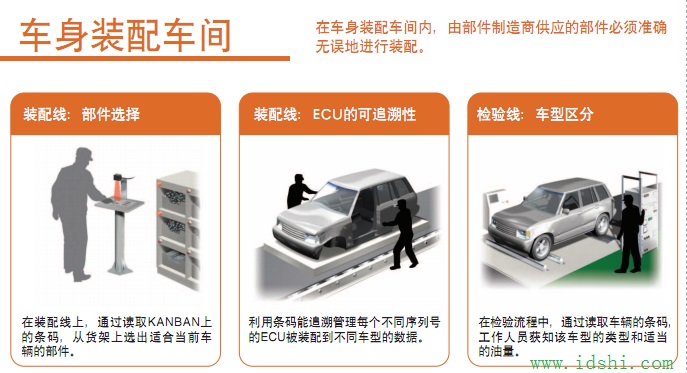 车身装配车间

在车身装配车间内，由部件制造商供应的部件必须准确无误地进行装配。

装配线：部件选择

在装配线上，通过读取KANBAN上的条码，从货架上选出适合当前车辆的部件。

装配线：ECU的可追溯性

利用条码能追溯管理每个不同序列号的ECU被装配到不同车型的数据。

检验线：车型区分

在检验流程中，通过读取车辆的条码，工作人员获知该车型的类型和适当的油量。

www.idshi.com